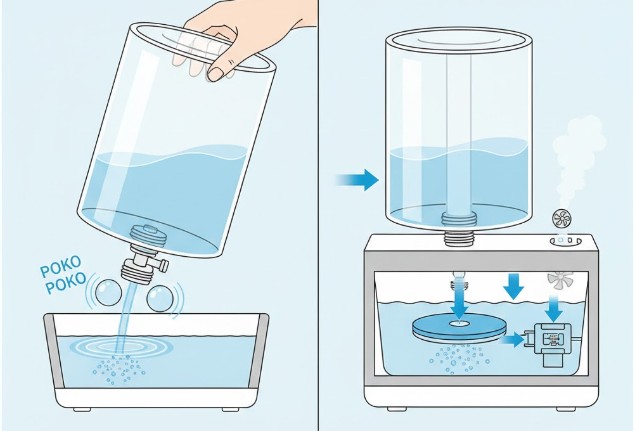 POKO
POKO